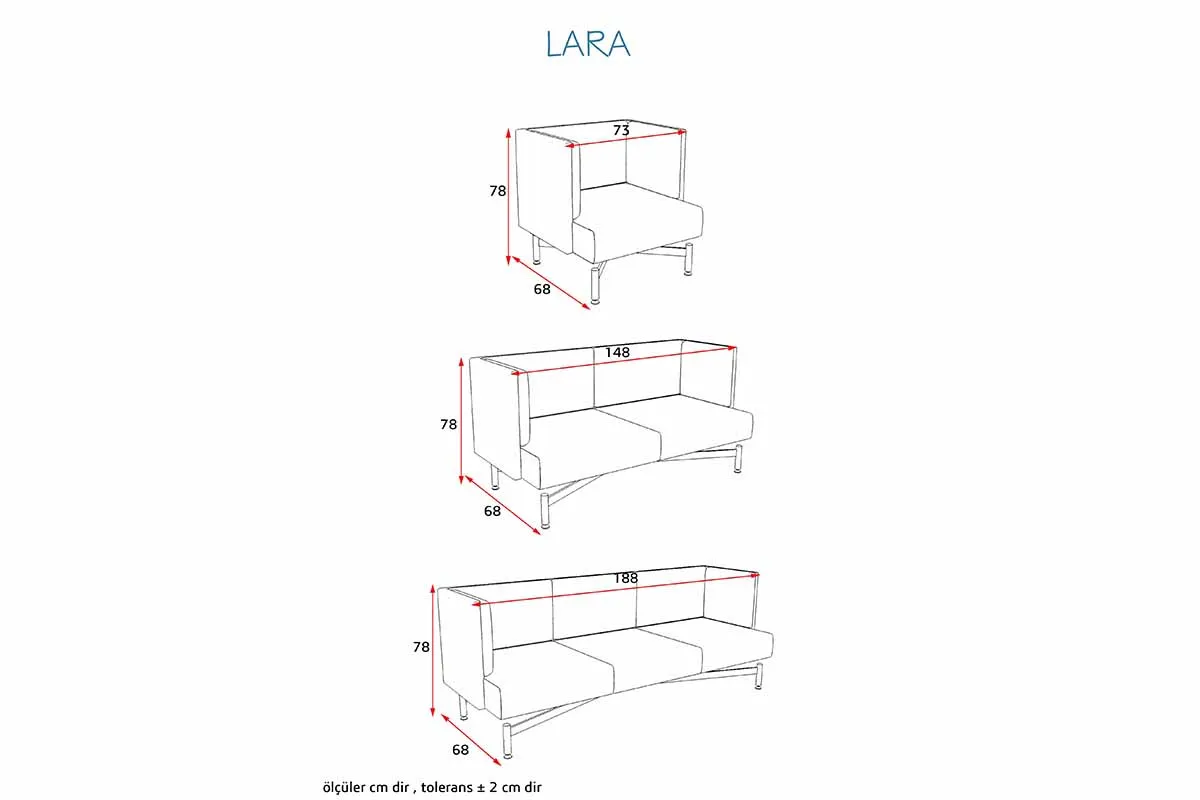 LARA

73
78
68

148
78
68

188
78
68

ölçüler cm dir , tolerans ± 2 cm dir